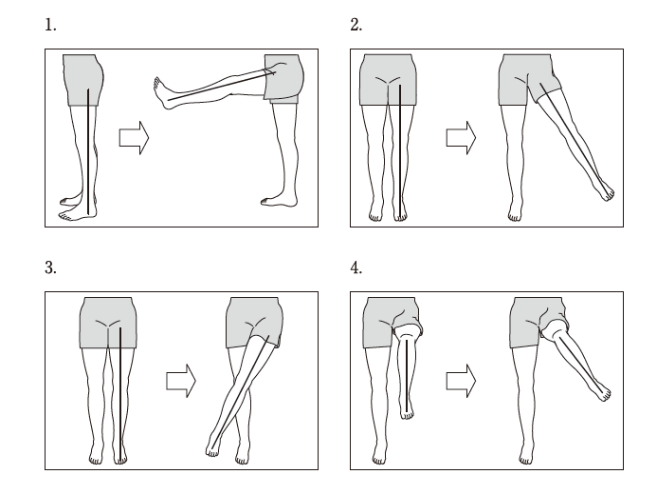 1.

2.

3.

4.