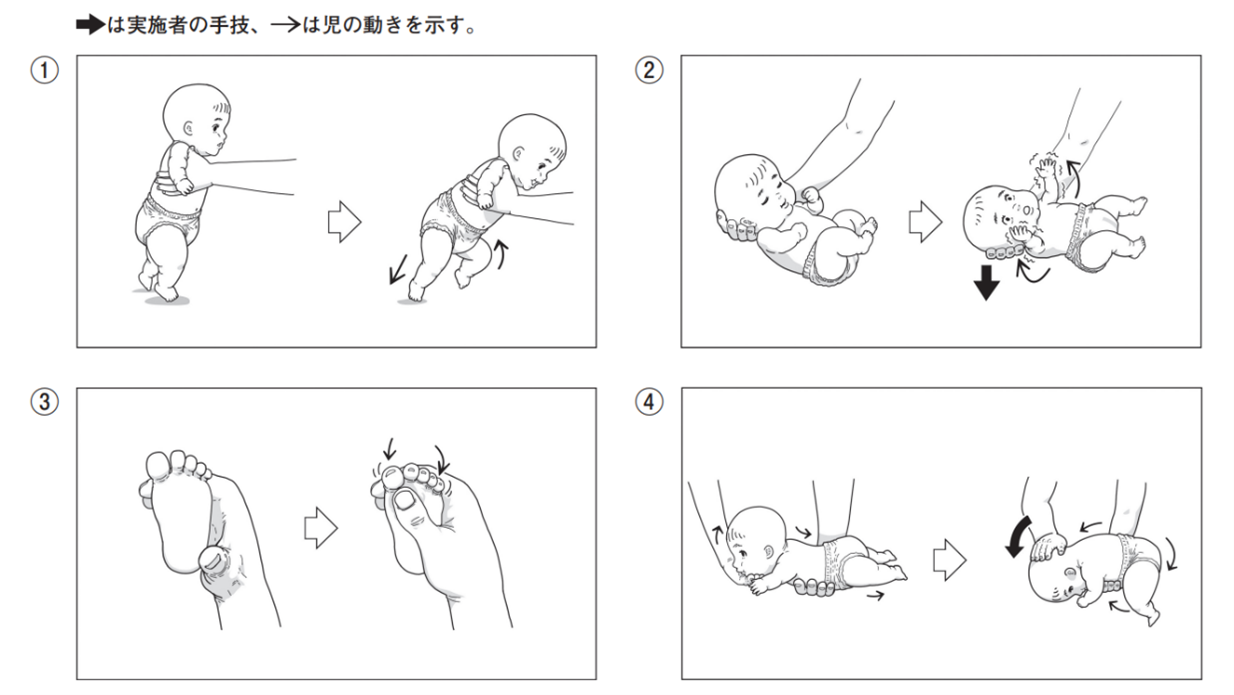 ➡は実施者の手技、→は児の動きを示す。

①

②

③

④