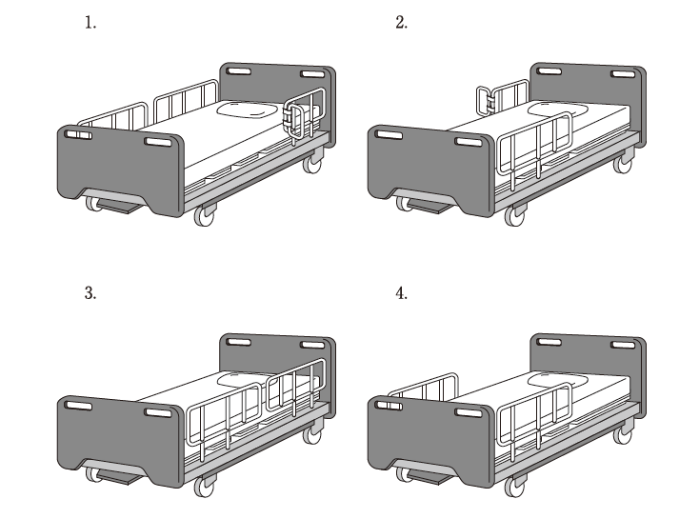 1.

2.

3.

4.