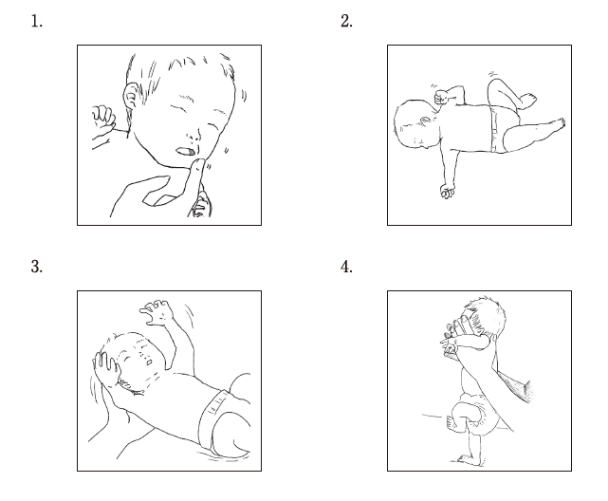 1.

2.

3.

4.