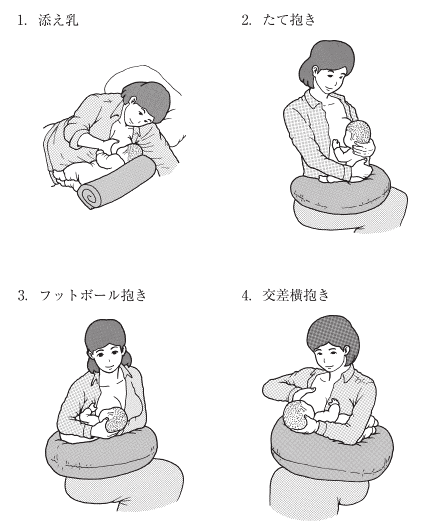 1. 添え乳

2. たて抱き

3. フットボール抱き

4. 交差横抱き